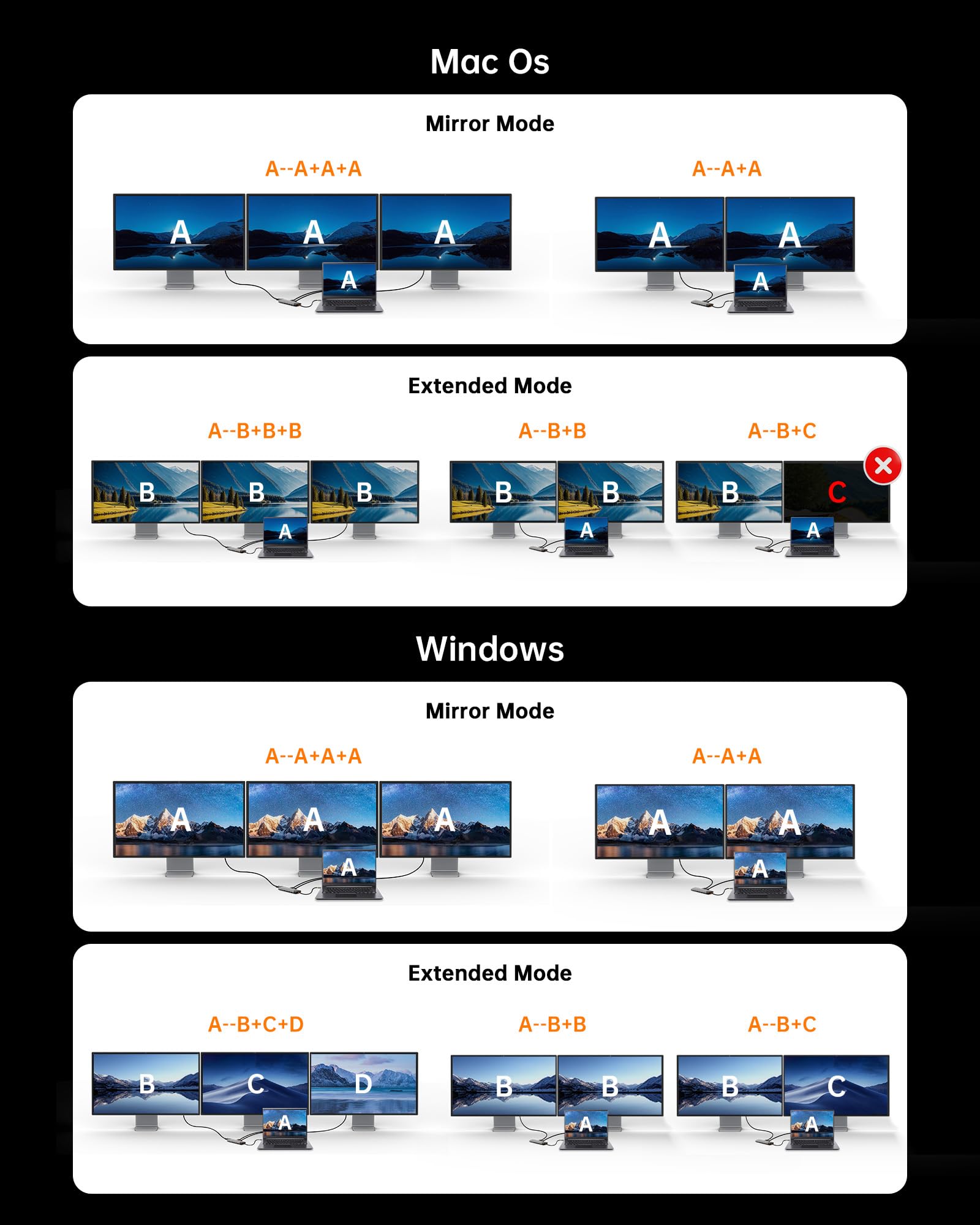 Mac Os

Mirror Mode

A--A+A+A

A A A
A

A--A+A

A A
A

Extended Mode

A--B+B+B

B B B
A

A--B+B

B B
A

A--B+C

B C
A

Windows

Mirror Mode

A--A+A+A

A A A
A

A--A+A

A A
A

Extended Mode

A--B+C+D

B C D
A

A--B+B

B B
A

A--B+C

B C
A