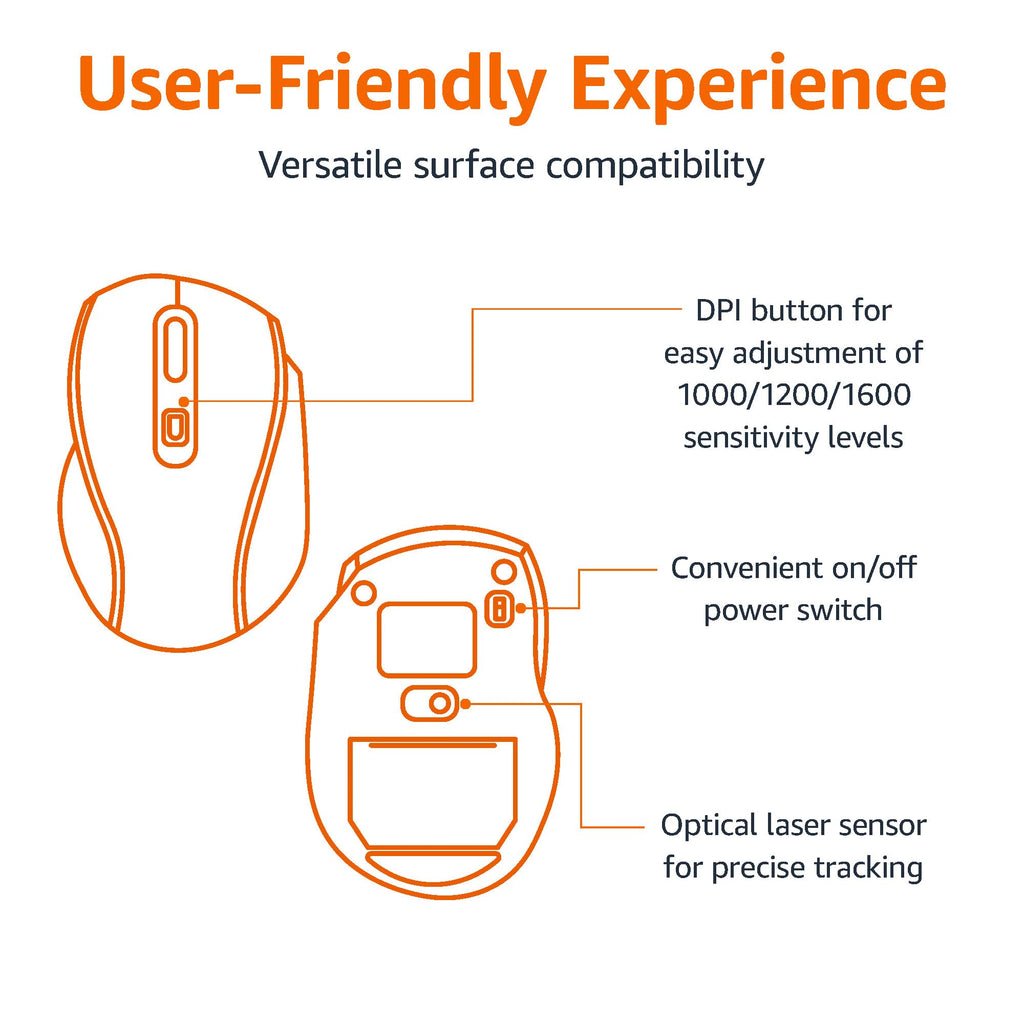 User-Friendly Experience

Versatile surface compatibility

DPI button for easy adjustment of 1000/1200/1600 sensitivity levels

Convenient on/off power switch

Optical laser sensor for precise tracking