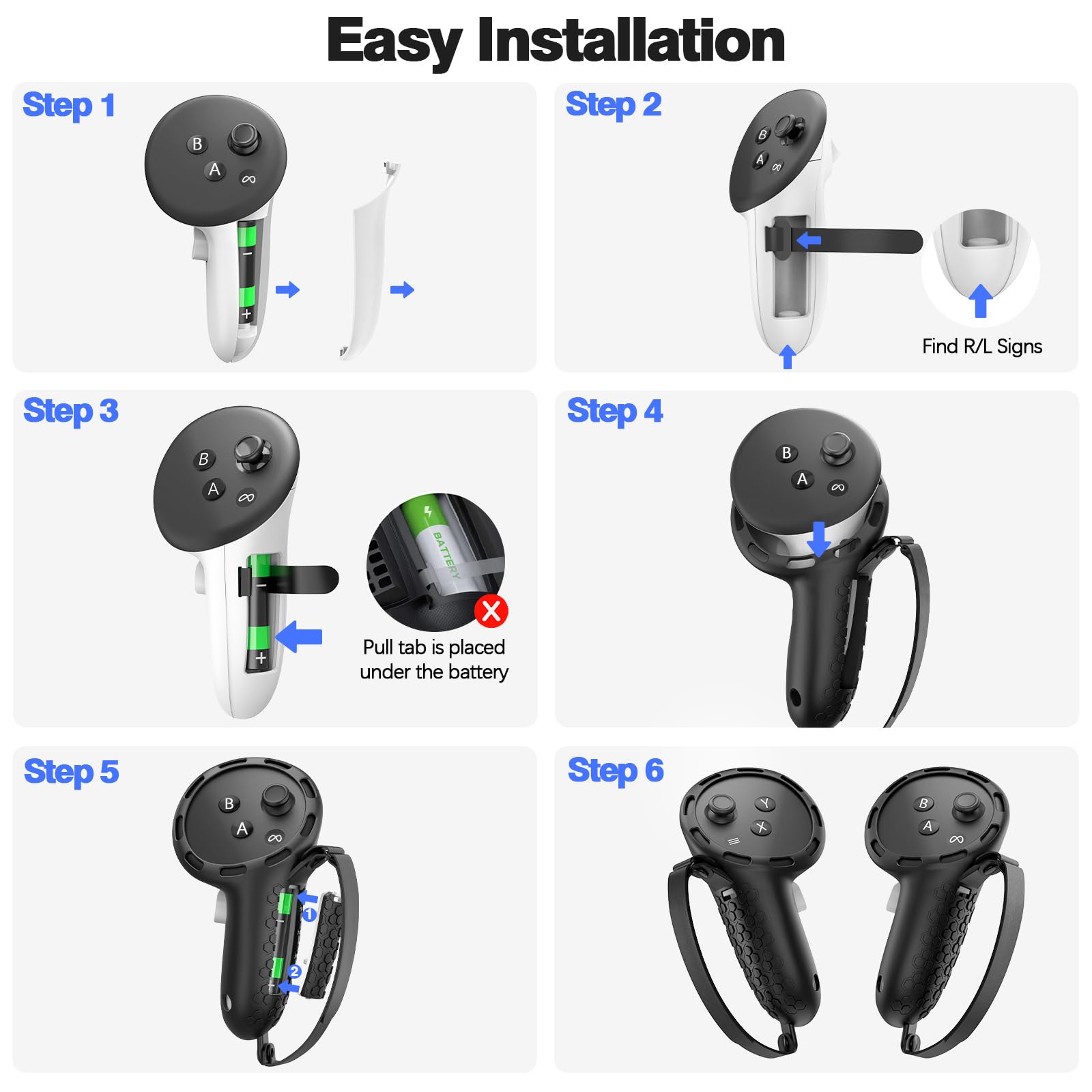 Easy Installation

Step 1

B
A
−
+

Step 2

B
A

Find R/L Signs

Step 3

B
A
−
+

BATTERY

Pull tab is placed under the battery

Step 4

B
A

Step 5

B
A
1
2

Step 6

Y
X
B
A